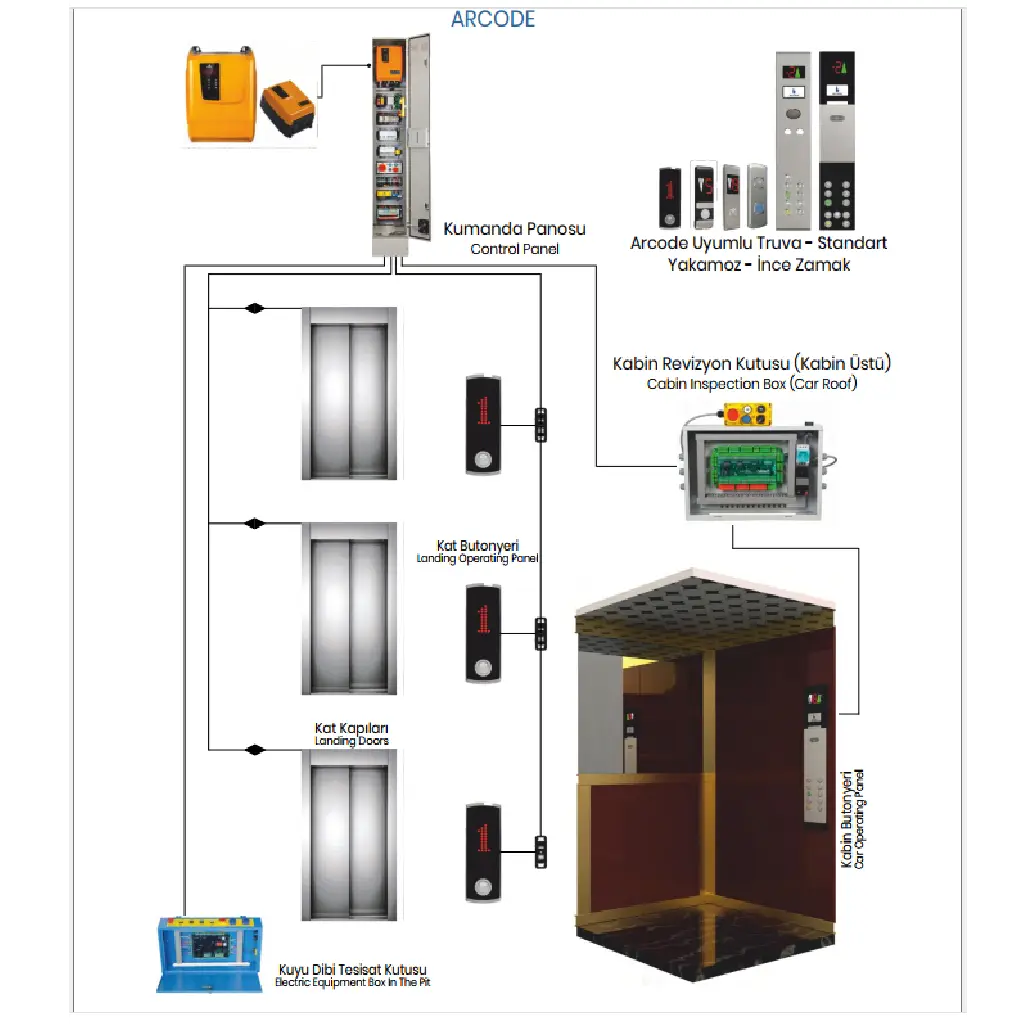 ARCODE

Kumanda Panosu
Control Panel

Arcode Uyumlu Truva - Standart
Yakamoz - İnce Zamak

Kabin Revizyon Kutusu (Kabin Üstü)
Cabin Inspection Box (Car Roof)

Kat Butonyeri
Landing Operating Panel

Kat Kapıları
Landing Doors

Kabin Butonyeri
Car Operating Panel

Kuyu Dibi Tesisat Kutusu
Electric Equipment Box In The Pit